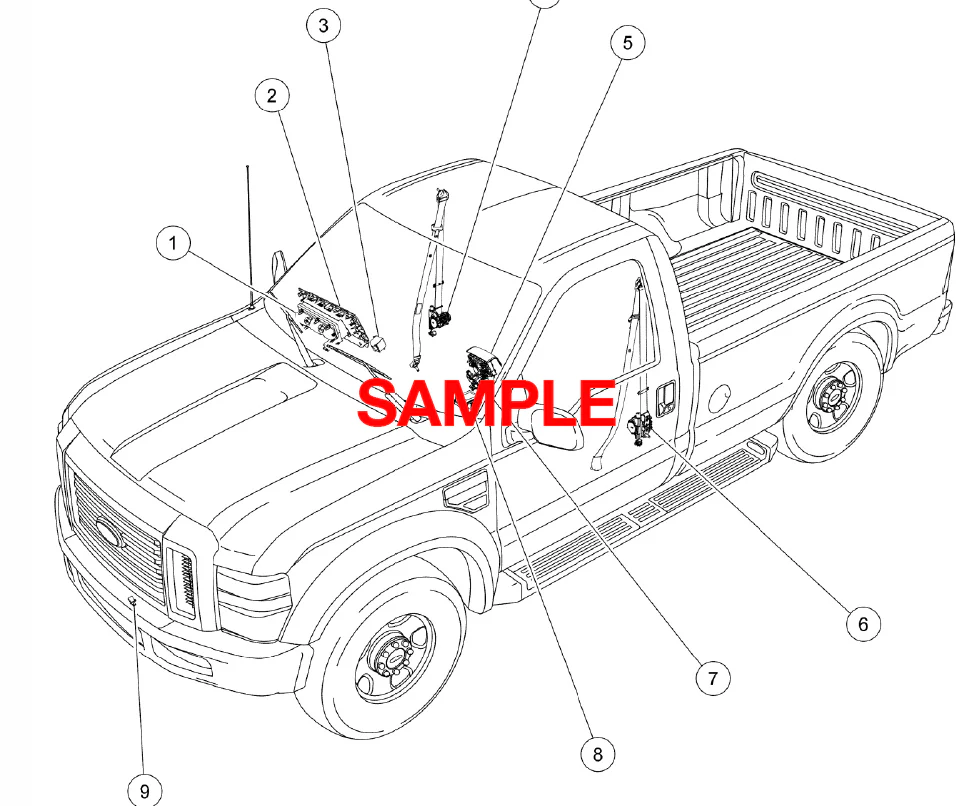 3
5
2
1
SAMPLE
6
7
8
9