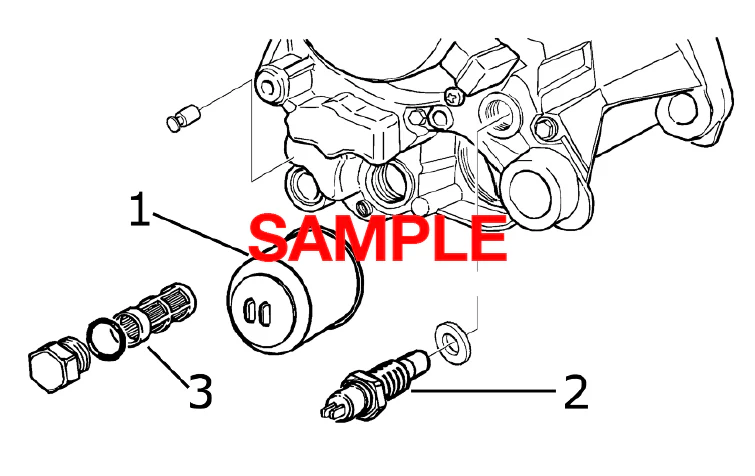 1
SAMPLE
3
2